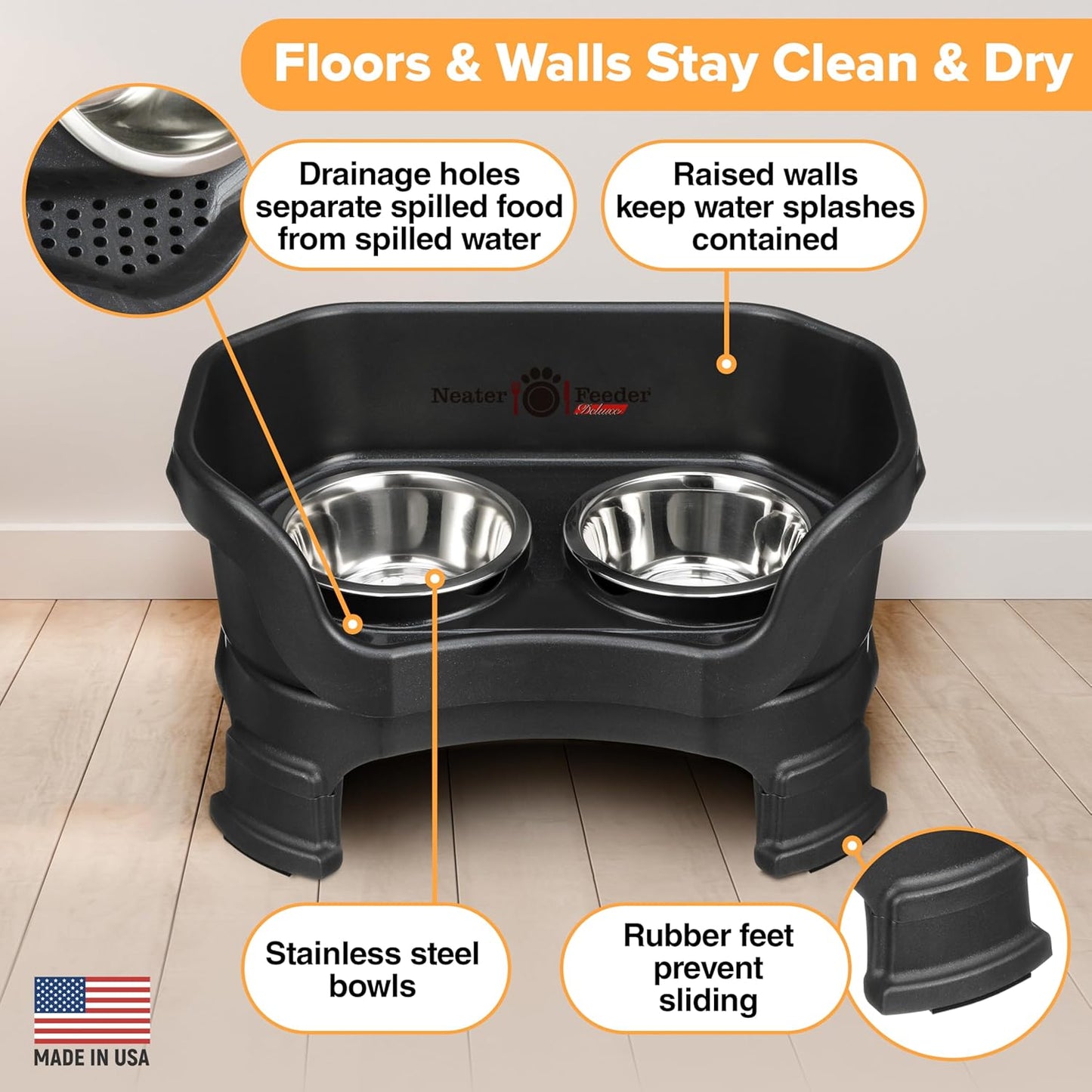 Floors & Walls Stay Clean & Dry

Drainage holes separate spilled food from spilled water

Raised walls keep water splashes contained

Neater Feeder Deluxe

Stainless steel bowls

Rubber feet prevent sliding

MADE IN USA