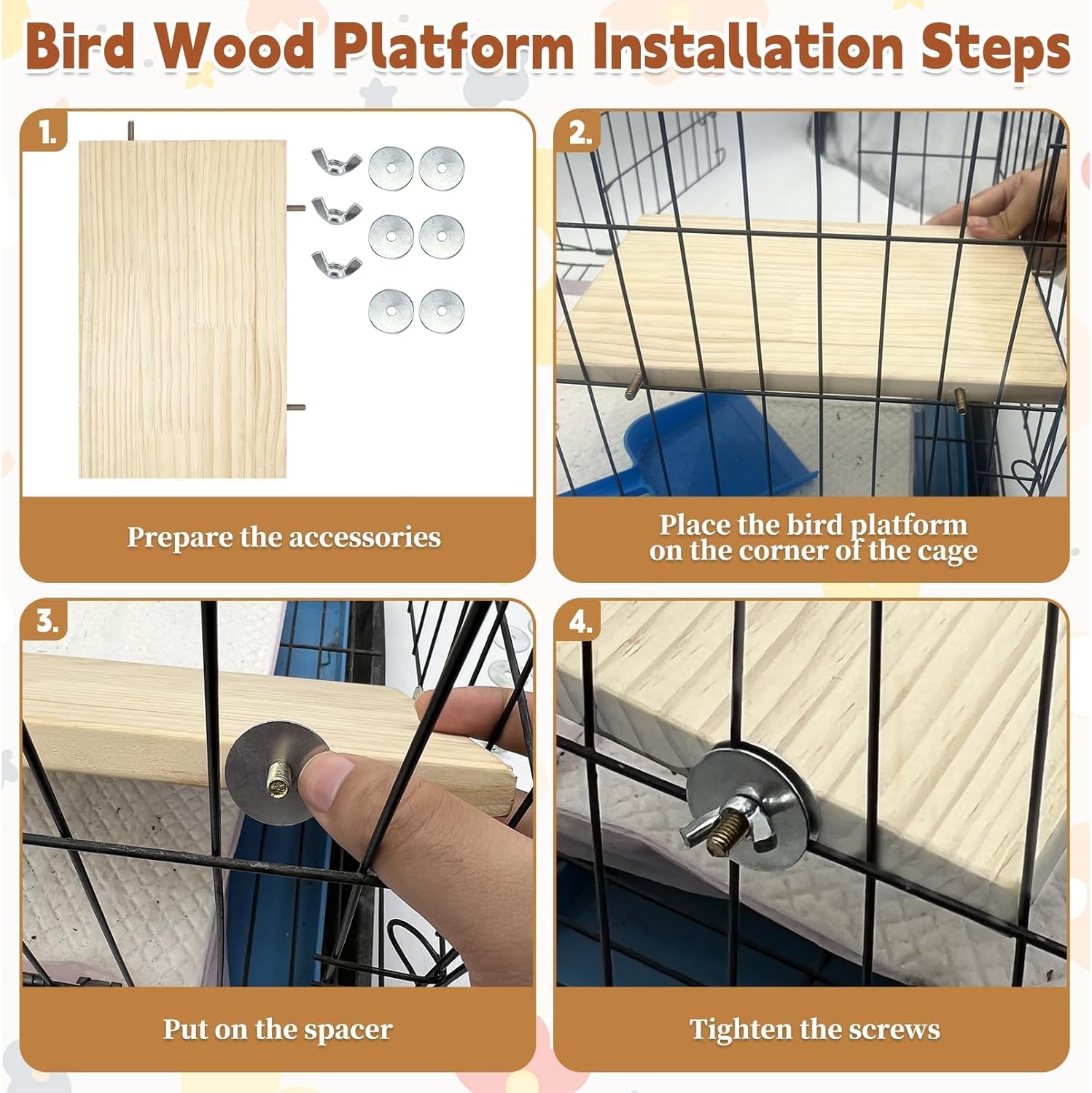 Bird Wood Platform Installation Steps

1.

Prepare the accessories

2.

Place the bird platform on the corner of the cage

3.

Put on the spacer

4.

Tighten the screws