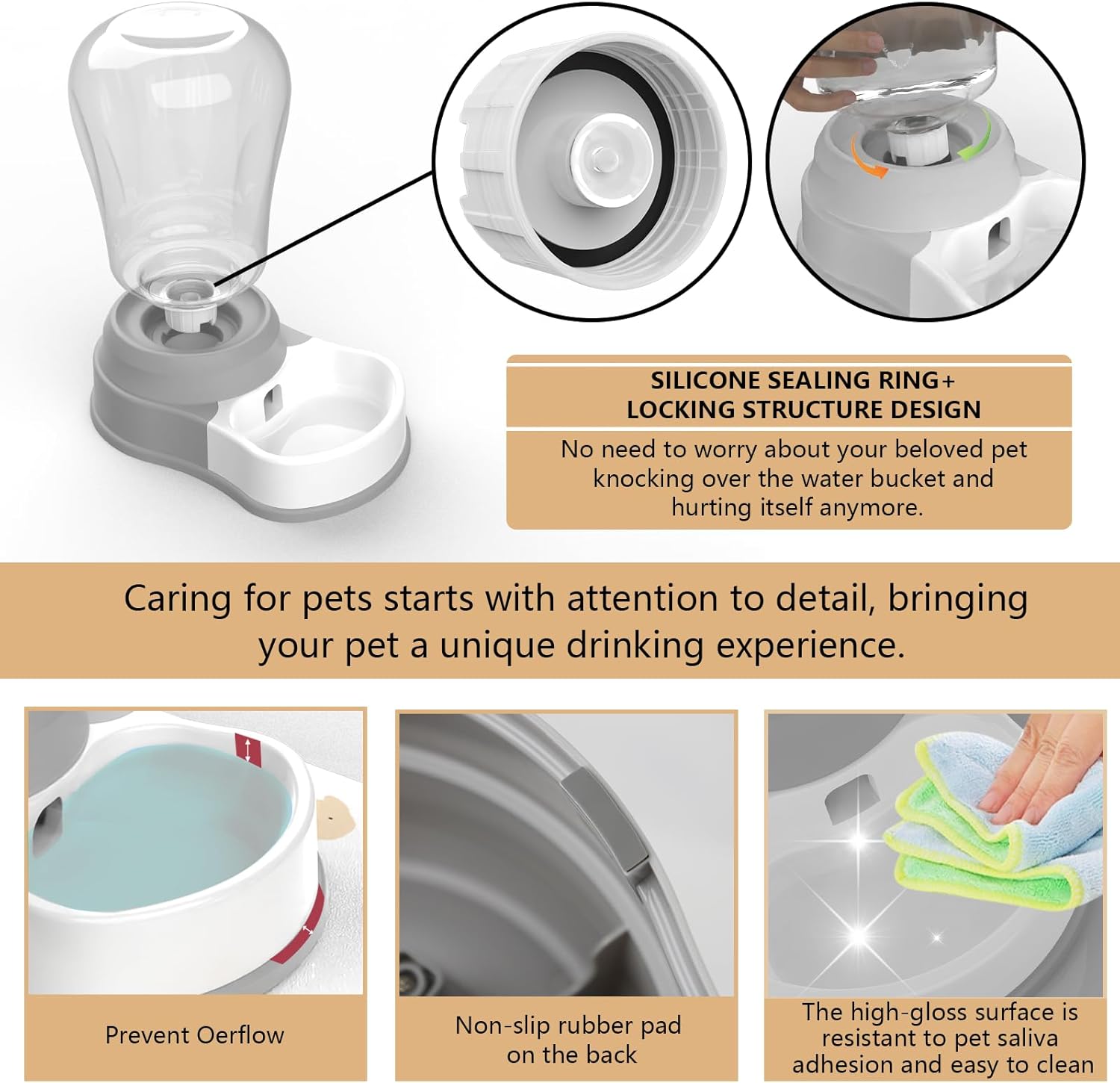 SILICONE SEALING RING+
LOCKING STRUCTURE DESIGN

No need to worry about your beloved pet knocking over the water bucket and hurting itself anymore.

Caring for pets starts with attention to detail, bringing your pet a unique drinking experience.

Prevent Oerflow

Non-slip rubber pad on the back

The high-gloss surface is resistant to pet saliva adhesion and easy to clean