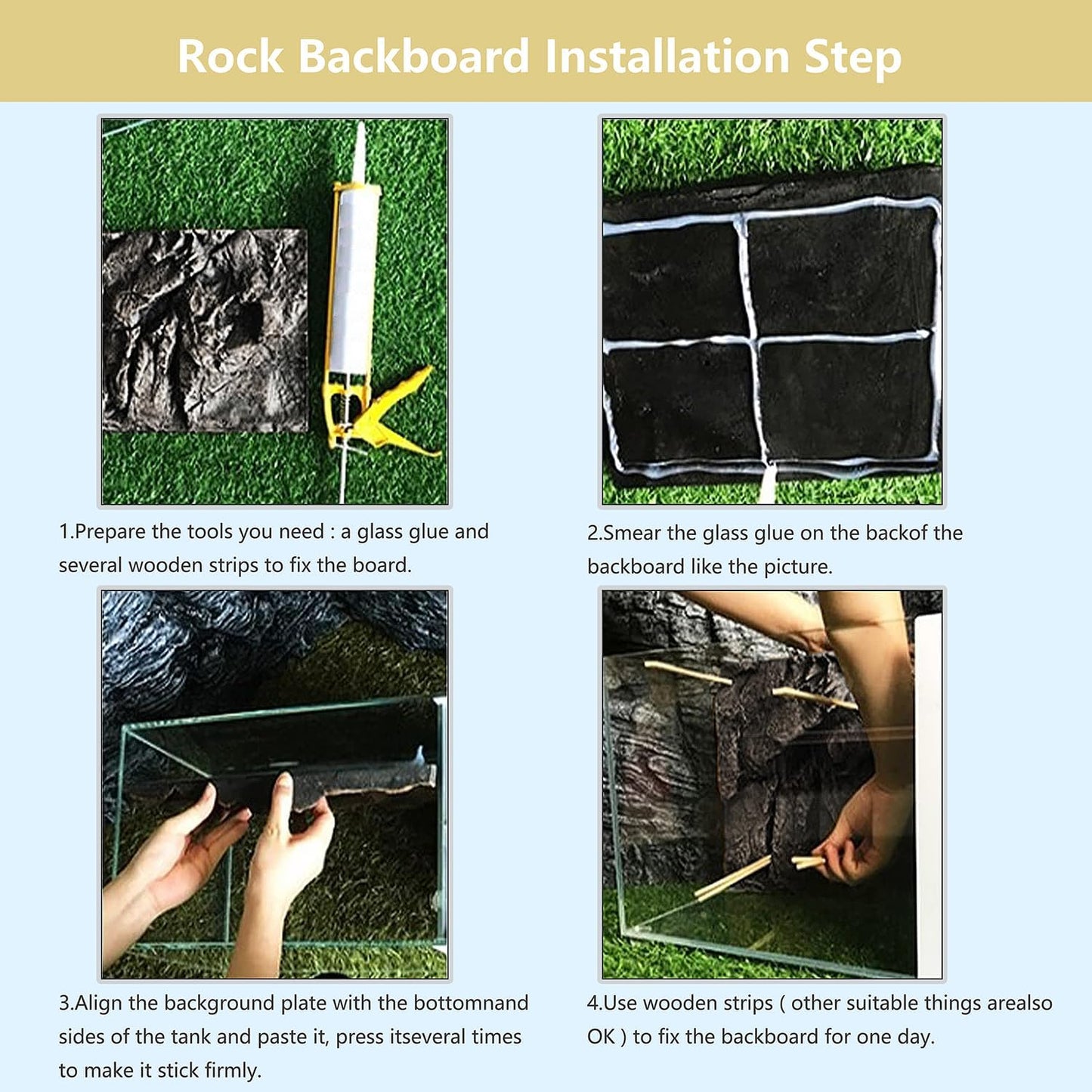 Rock Backboard Installation Step

1.Prepare the tools you need : a glass glue and several wooden strips to fix the board.

2.Smear the glass glue on the backof the backboard like the picture.

3.Align the background plate with the bottomnand sides of the tank and paste it, press itseveral times to make it stick firmly.

4.Use wooden strips ( other suitable things arealso OK ) to fix the backboard for one day.