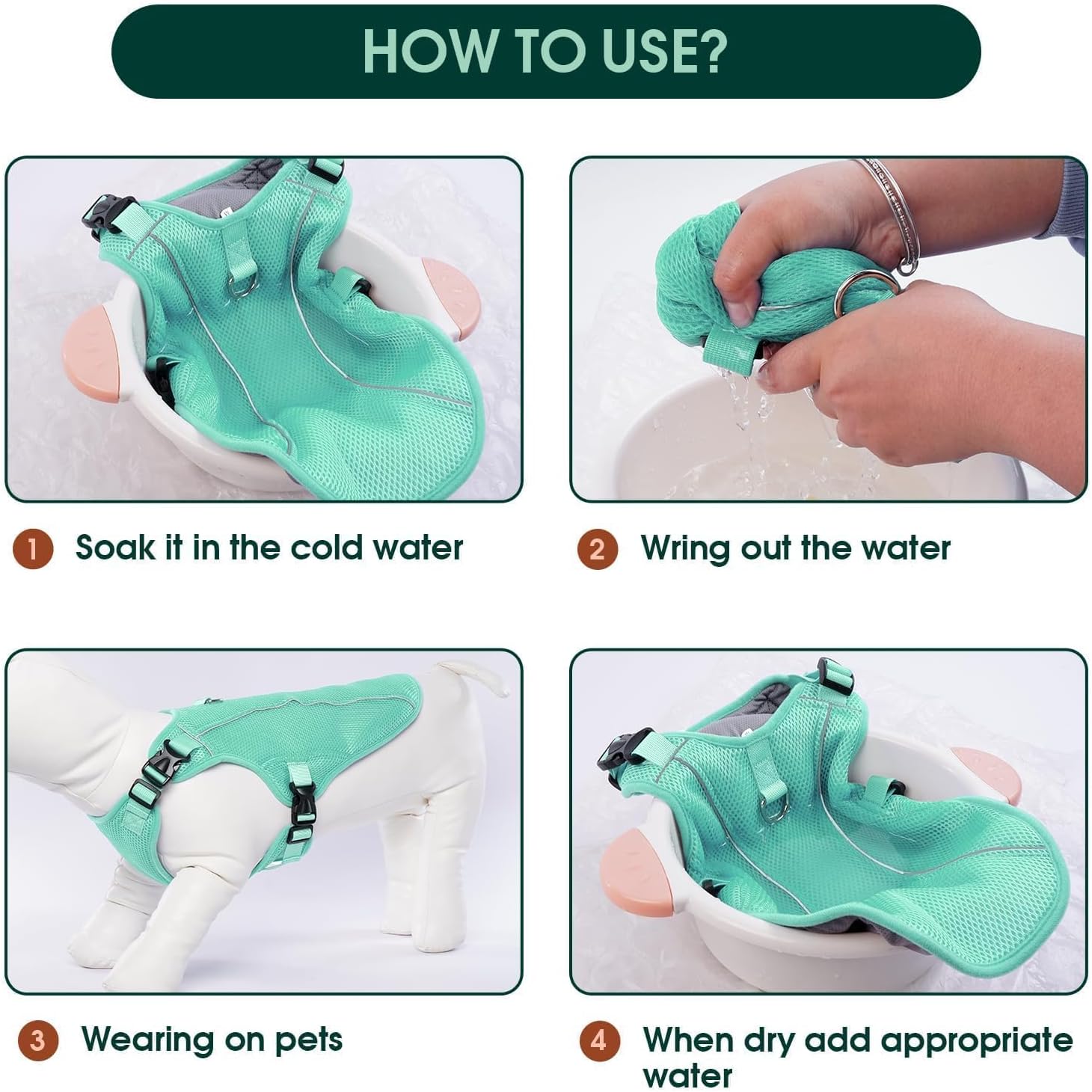 HOW TO USE?

1 Soak it in the cold water

2 Wring out the water

3 Wearing on pets

4 When dry add appropriate water