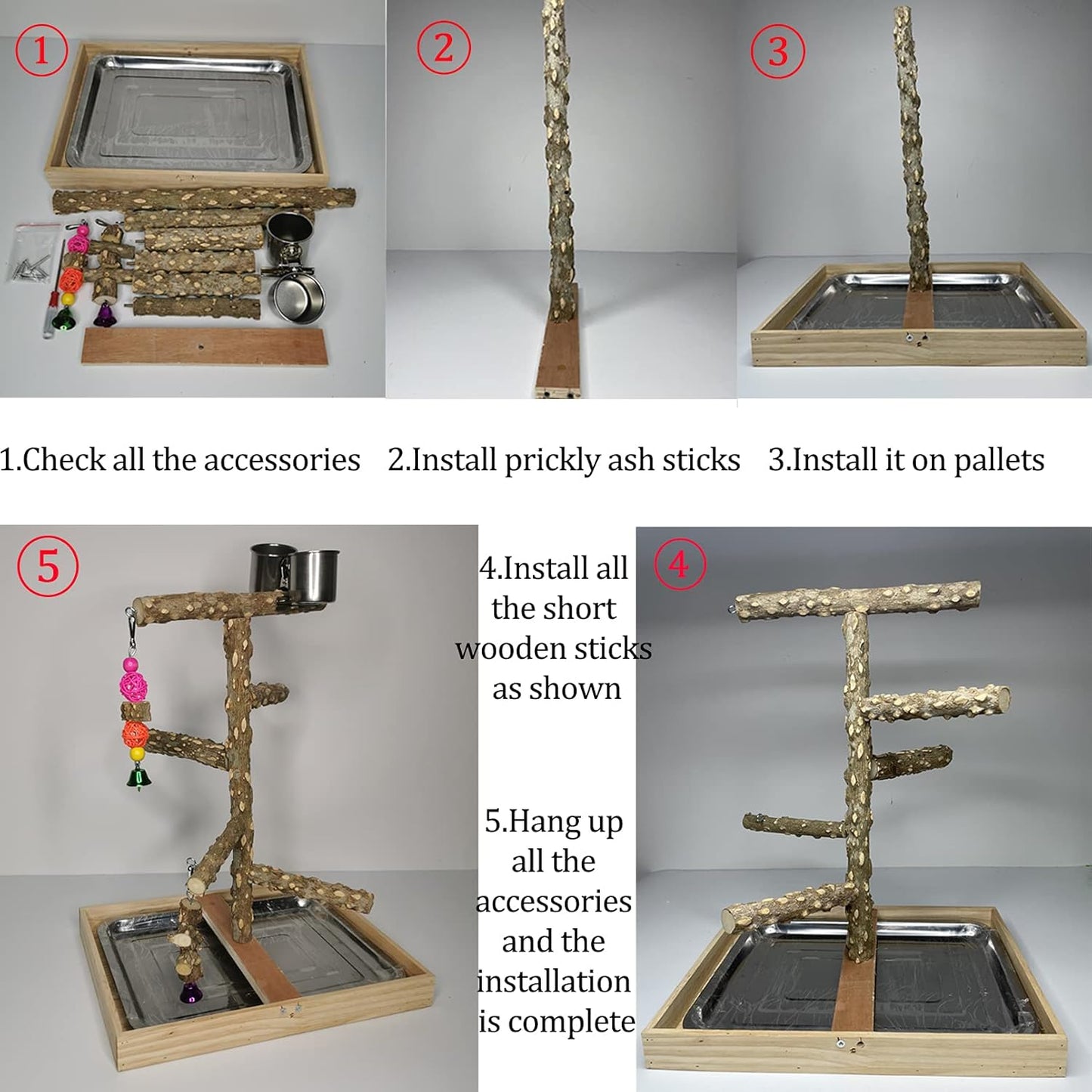 1

2

3

1.Check all the accessories 2.Install prickly ash sticks 3.Install it on pallets

5

4.Install all the short wooden sticks as shown

4

5.Hang up all the accessories and the installation is complete