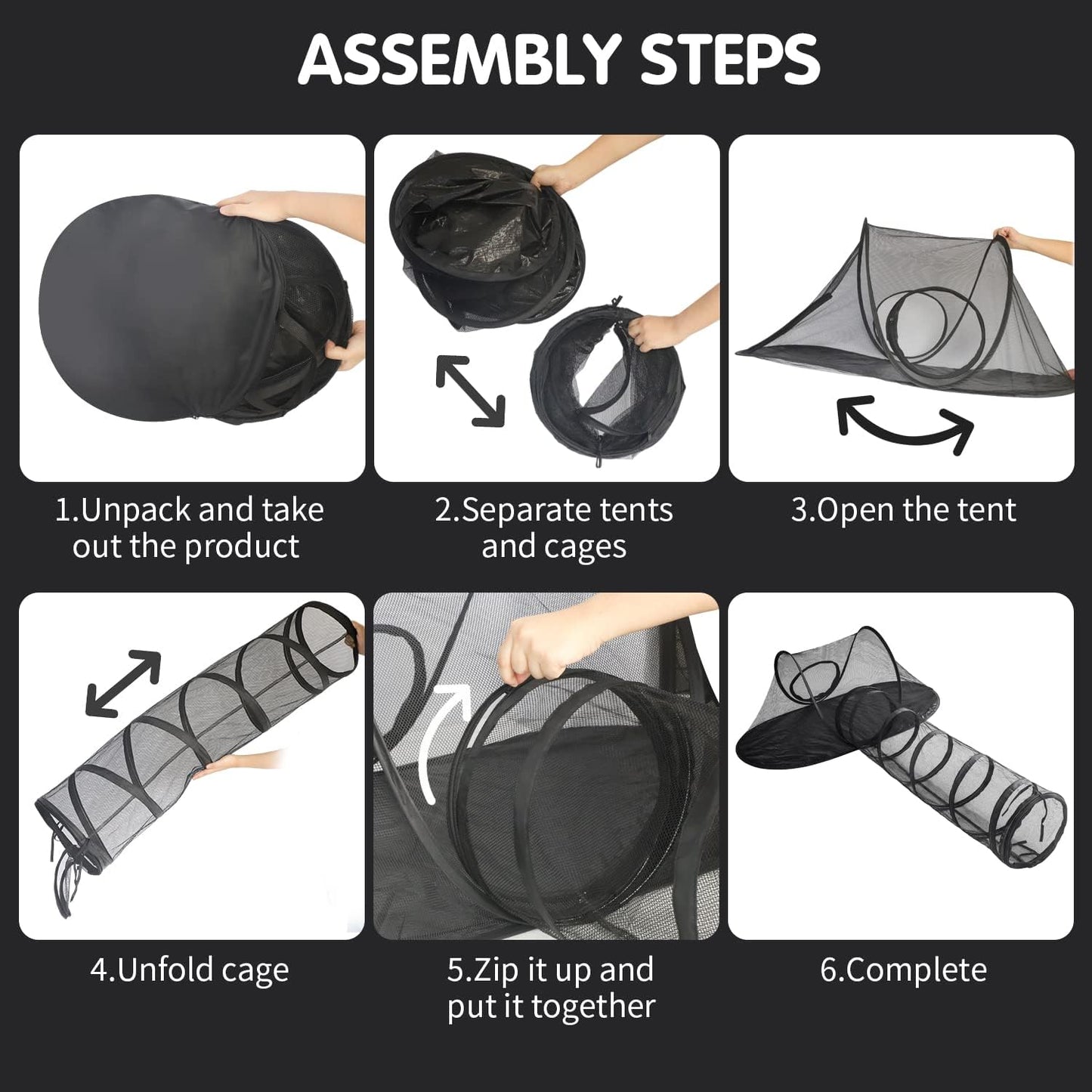 ASSEMBLY STEPS

1.Unpack and take out the product

2.Separate tents and cages

3.Open the tent

4.Unfold cage

5.Zip it up and put it together

6.Complete